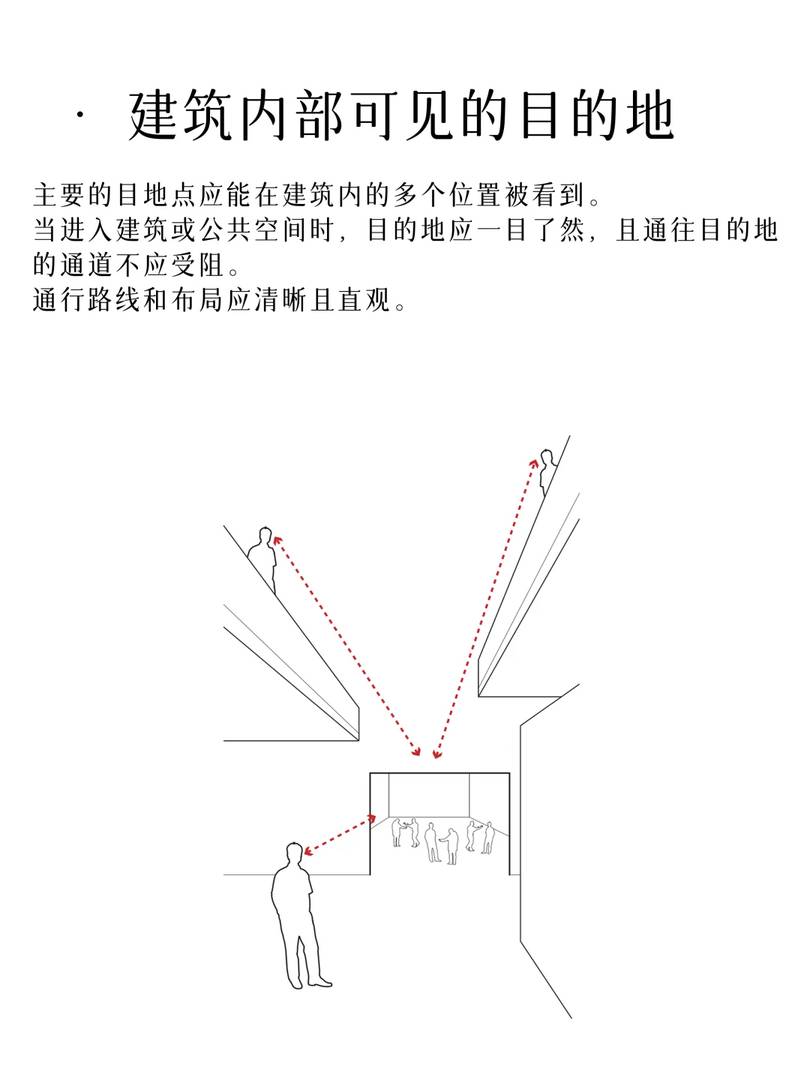 · 建筑内部可见的目的地

主要的目地点应能在建筑内的多个位置被看到。
当进入建筑或公共空间时，目的地应一目了然，且通往目的地的通道不应受阻。
通行路线和布局应清晰且直观。